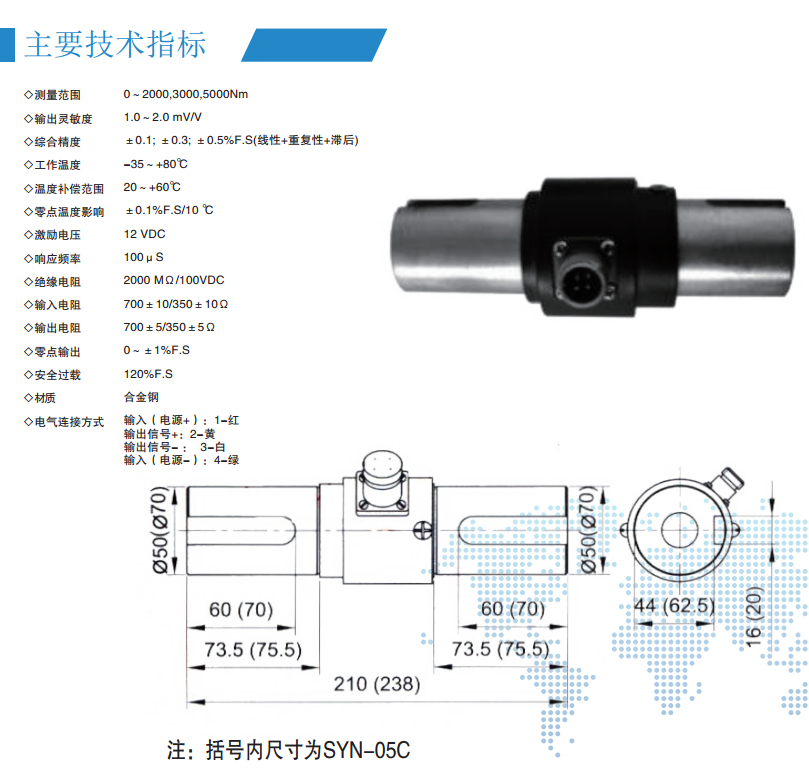 主要技术指标

◇测量范围 0～2000,3000,5000Nm
◇输出灵敏度 1.0～2.0 mV/V
◇综合精度 ±0.1; ±0.3; ±0.5%F.S(线性+重复性+滞后)
◇工作温度 -35～+80℃
◇温度补偿范围 20～+60℃
◇零点温度影响 ±0.1%F.S/10 ℃
◇激励电压 12 VDC
◇响应频率 100μS
◇绝缘电阻 2000 MΩ/100VDC
◇输入电阻 700±10/350±10Ω
◇输出电阻 700±5/350±5Ω
◇零点输出 0～±1%F.S
◇安全过载 120%F.S
◇材质 合金钢
◇电气连接方式 输入（电源+）：1-红
输出信号+：2-黄
输出信号-： 3-白
输入（电源-）：4-绿

Ø50(Ø70)
Ø50(Ø70)
60 (70)
60 (70)
73.5 (75.5)
73.5 (75.5)
210 (238)
44 (62.5)
16 (20)

注：括号内尺寸为SYN-05C